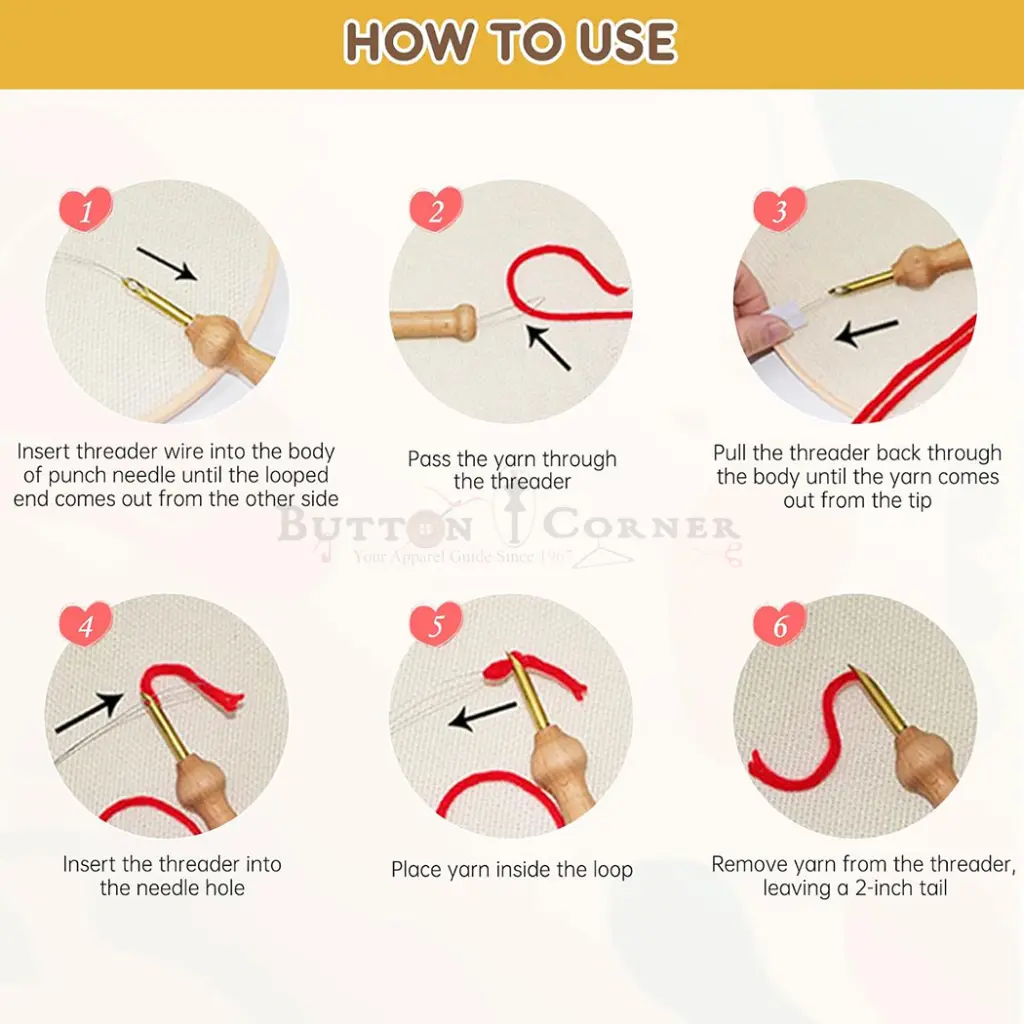 HOW TO USE

1

Insert threader wire into the body of punch needle until the looped end comes out from the other side

2

Pass the yarn through the threader

3

Pull the threader back through the body until the yarn comes out from the tip

BUTTON CORNER
Your Apparel Guide Since 1967

4

Insert the threader into the needle hole

5

Place yarn inside the loop

6

Remove yarn from the threader, leaving a 2-inch tail