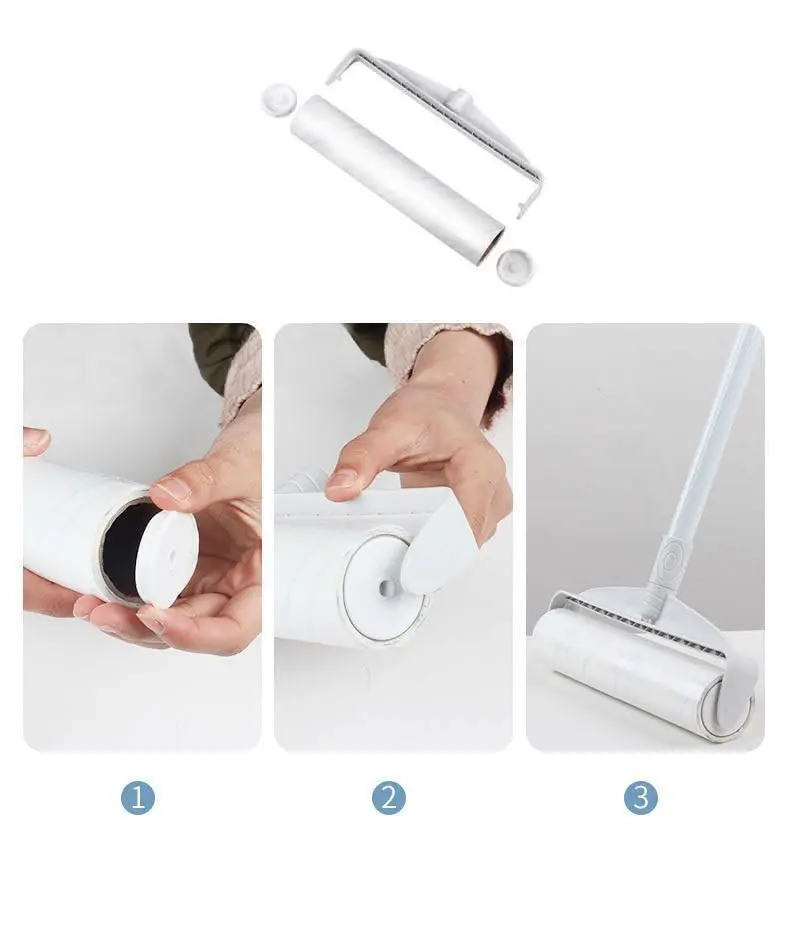 1

2

3